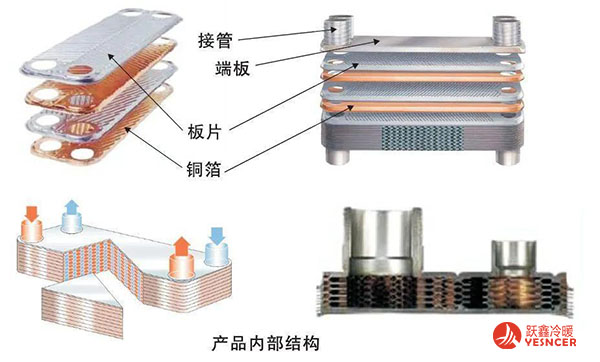 接管
端板
板片
铜箔

产品内部结构

跃鑫冷暖
YESNCER